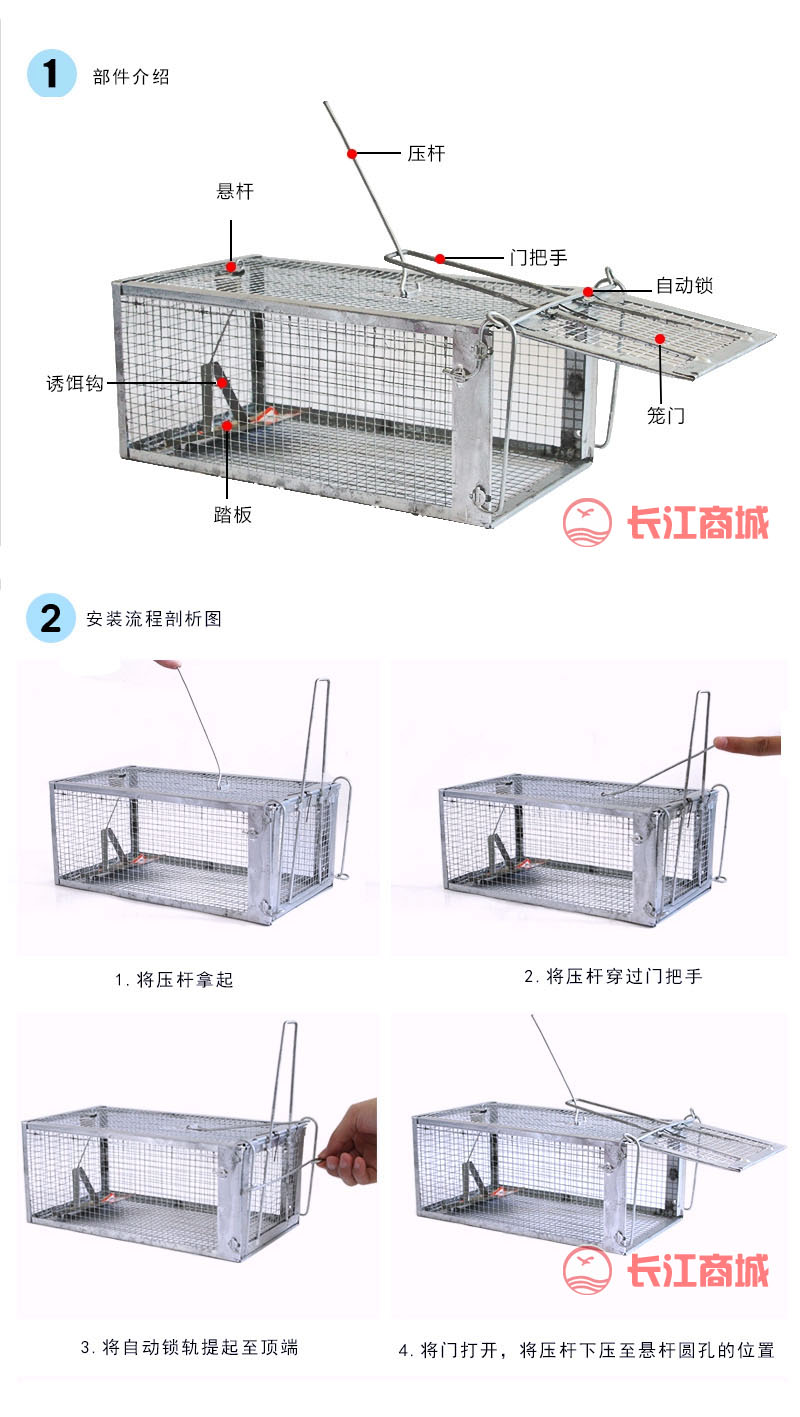 1 部件介绍

压杆

悬杆

门把手

自动锁

诱饵钩

笼门

踏板

长江商城

2 安装流程剖析图

1. 将压杆拿起

2. 将压杆穿过门把手

3. 将自动锁轨提起至顶端

4. 将门打开，将压杆下压至悬杆圆孔的位置

长江商城